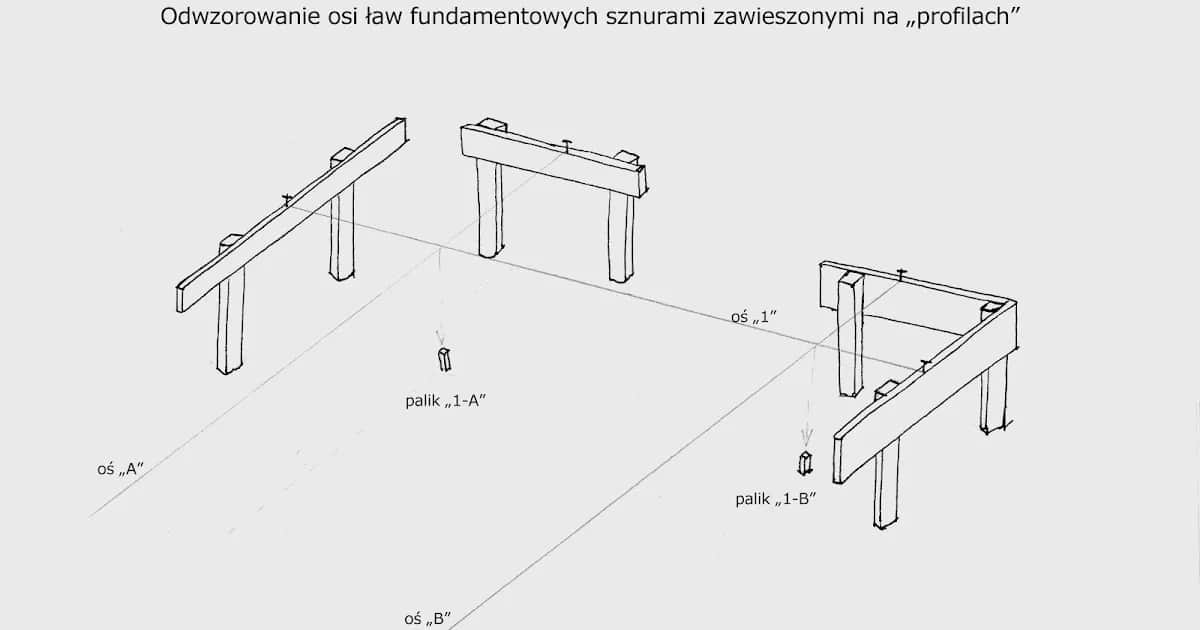 Odwzorowanie osi ław fundamentowych sznurami zawieszonymi na „profilach”

oś „1”

palik „1-A”

oś „A”

palik „1-B”

oś „B”